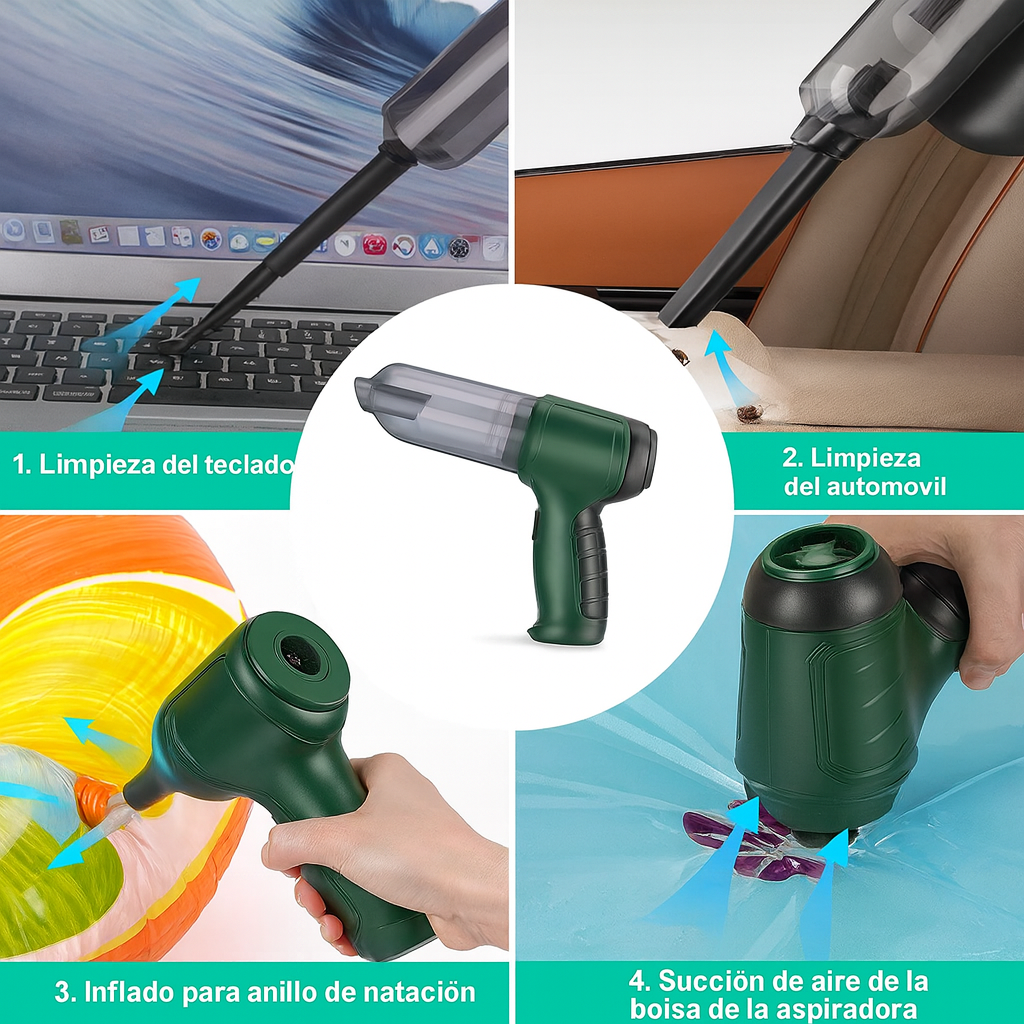 1. Limpieza del teclado

2. Limpieza del automovil

3. Inflado para anillo de natación

4. Succión de aire de la boisa de la aspiradora